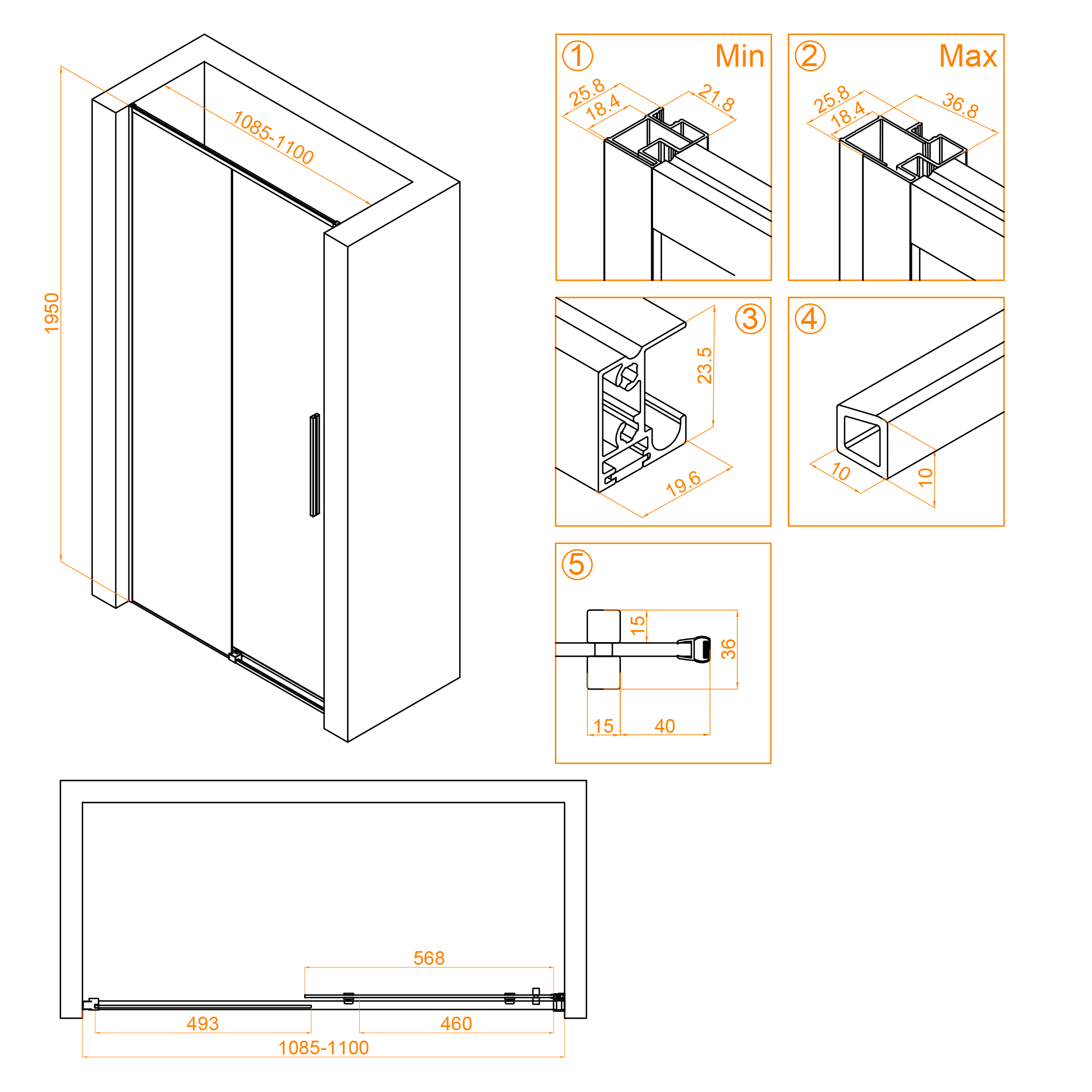 1950

1085-1100

① Min

25.8
18.4
21.8

② Max

25.8
18.4
36.8

③

23.5
19.6

④

10
10

⑤

15
36
15
40

568
493
460
1085-1100