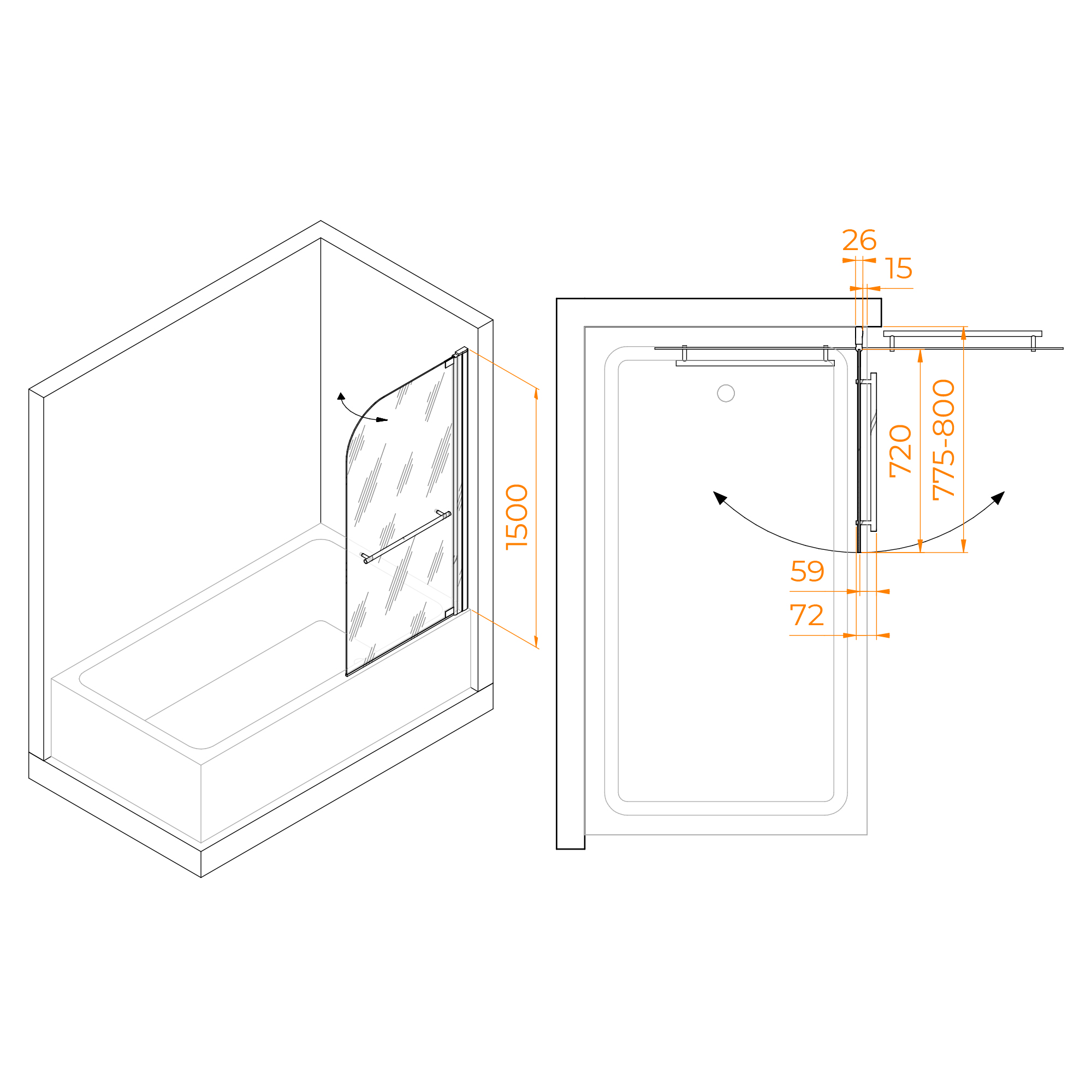 1500

26

15

720

775-800

59

72