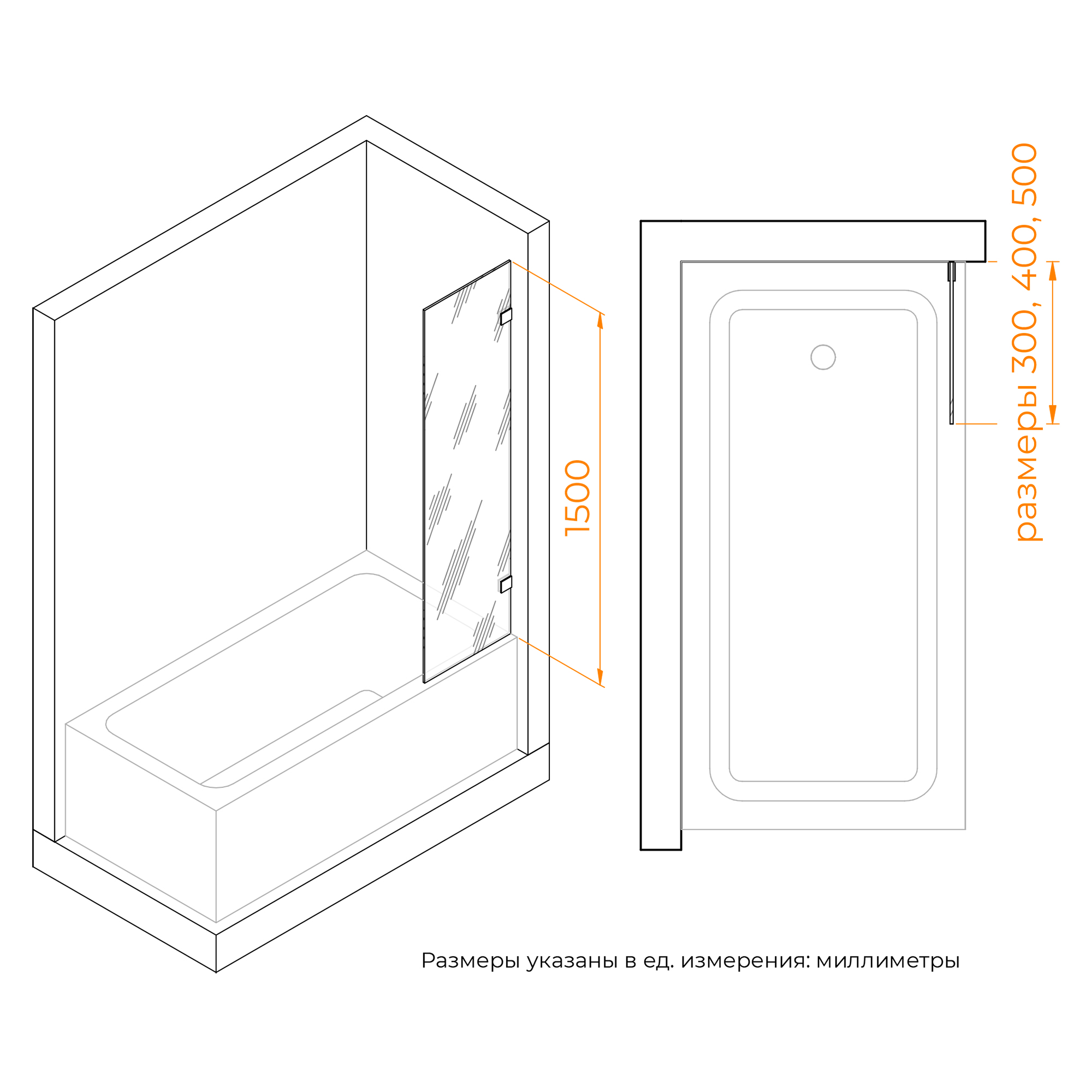 1500

размеры 300, 400, 500

Размеры указаны в ед. измерения: миллиметры