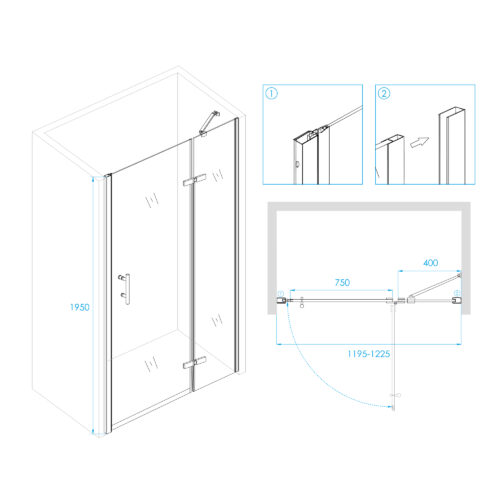 1950

1

2

400

750

1195-1225